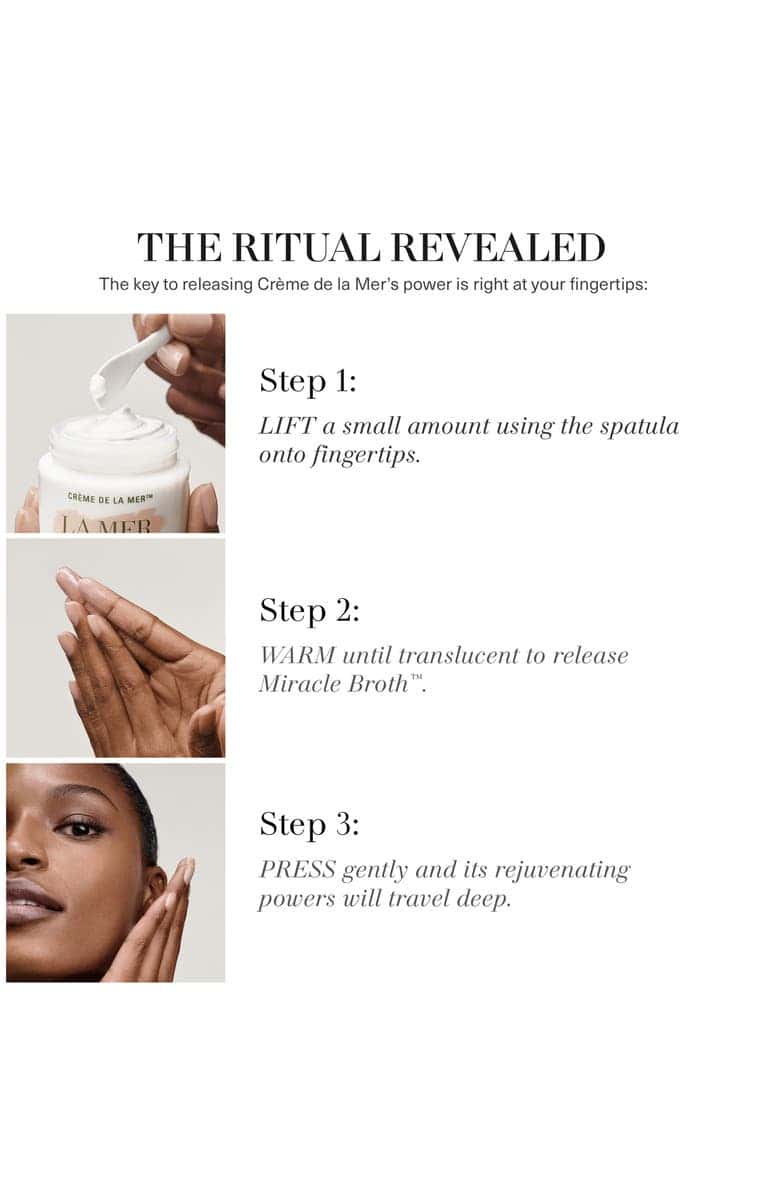 THE RITUAL REVEALED
The key to releasing Crème de la Mer's power is right at your fingertips:

CRÈME DE LA MER™
LA MER

Step 1:
LIFT a small amount using the spatula onto fingertips.

Step 2:
WARM until translucent to release Miracle Broth™.

Step 3:
PRESS gently and its rejuvenating powers will travel deep.