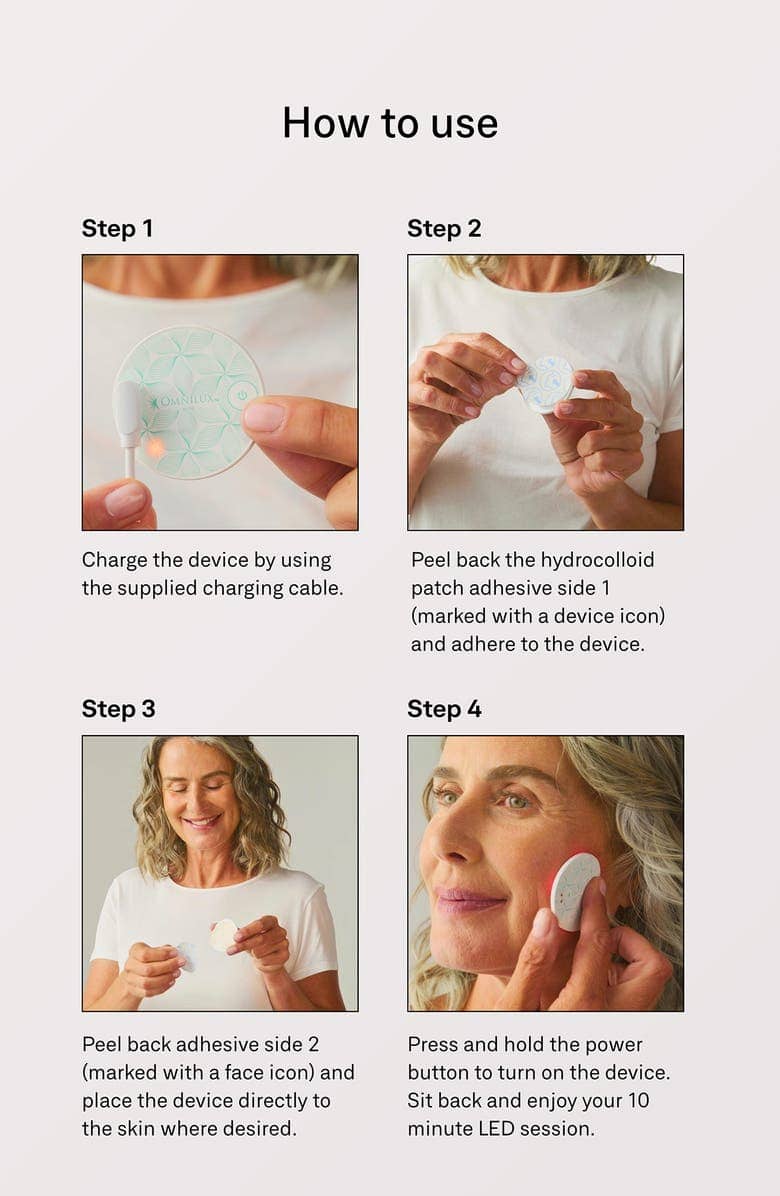 How to use

Step 1

OMNILUX

Charge the device by using the supplied charging cable.

Step 2

Peel back the hydrocolloid patch adhesive side 1 (marked with a device icon) and adhere to the device.

Step 3

Peel back adhesive side 2 (marked with a face icon) and place the device directly to the skin where desired.

Step 4

Press and hold the power button to turn on the device. Sit back and enjoy your 10 minute LED session.