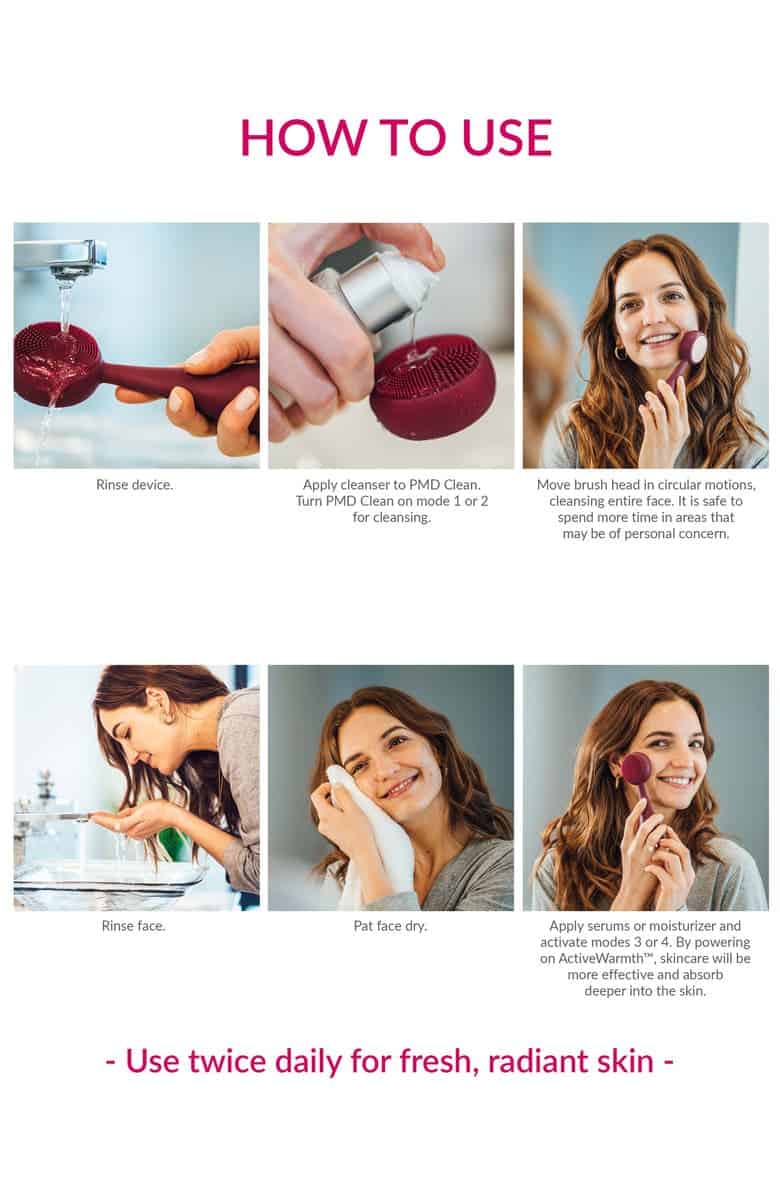 HOW TO USE

Rinse device.

Apply cleanser to PMD Clean. Turn PMD Clean on mode 1 or 2 for cleansing.

Move brush head in circular motions, cleansing entire face. It is safe to spend more time in areas that may be of personal concern.

Rinse face.

Pat face dry.

Apply serums or moisturizer and activate modes 3 or 4. By powering on ActiveWarmth™, skincare will be more effective and absorb deeper into the skin.

- Use twice daily for fresh, radiant skin -